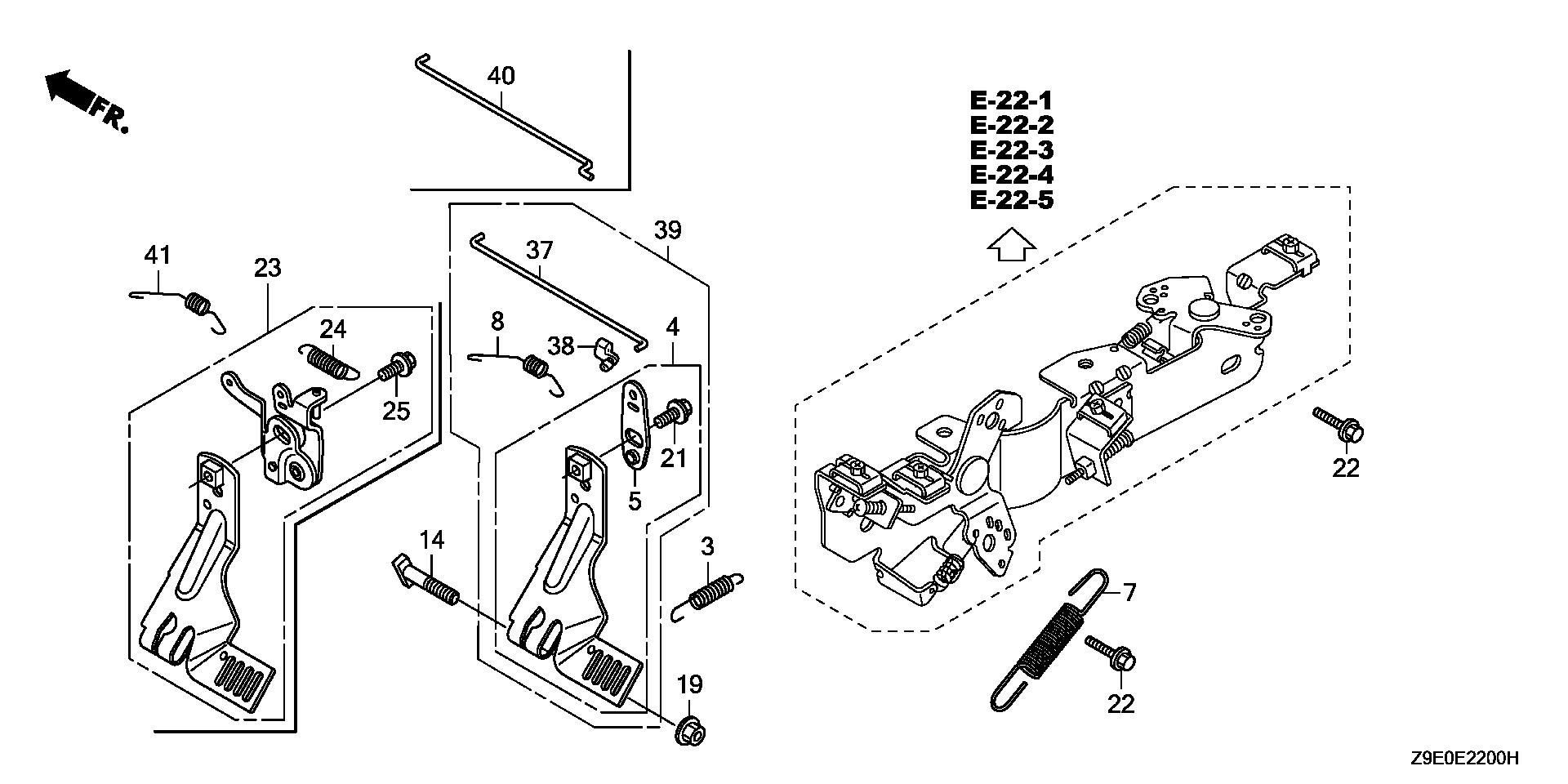 FR.

40

E-22-1
E-22-2
E-22-3
E-22-4
E-22-5

41
23
37
39
24
8
38
4
25
21
5
22
14
3
7
19
22

Z9E0E2200H