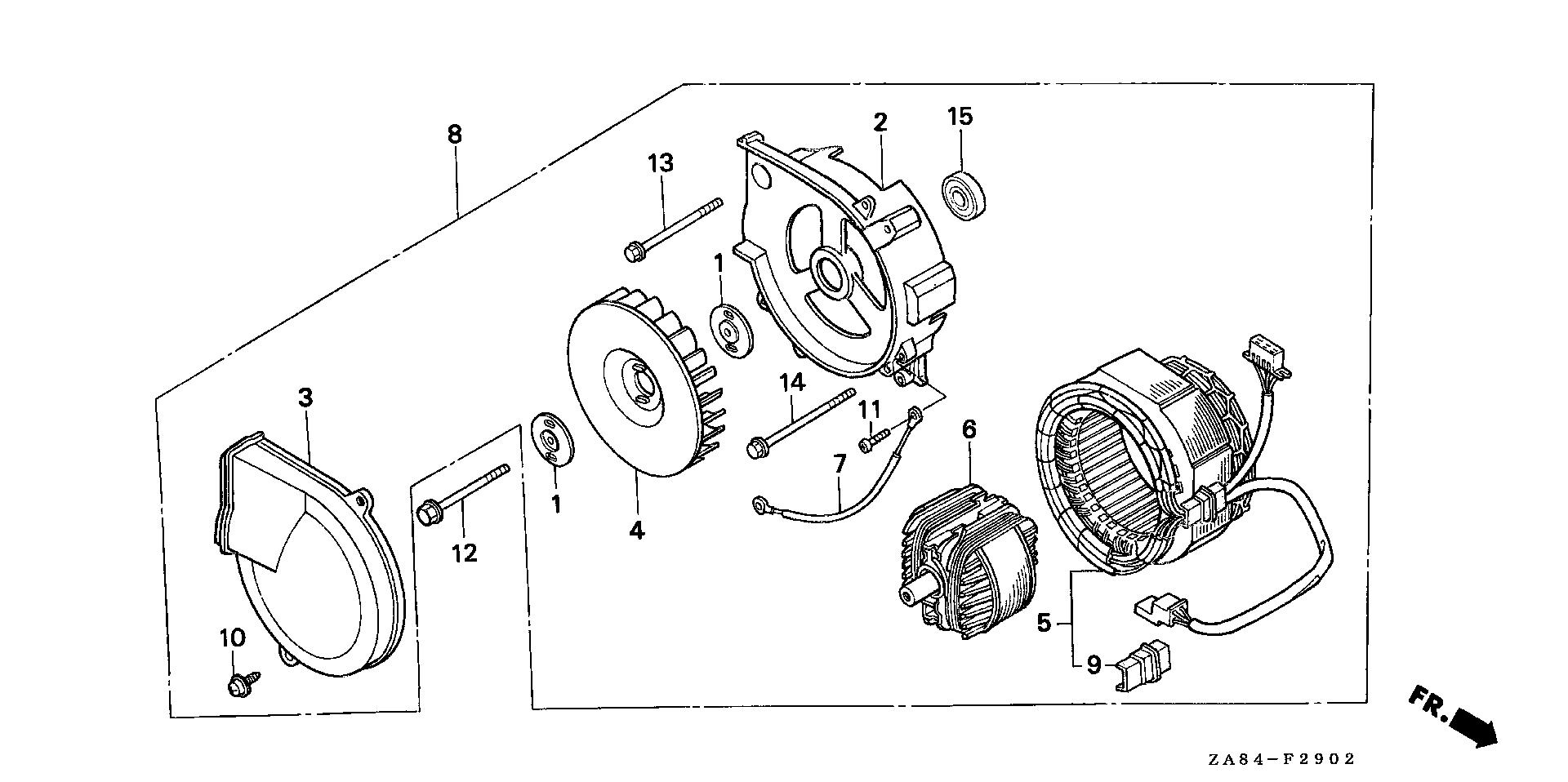 8
13
2
15
1
3
14
11
6
7
1
4
12
10
5
9
FR.
ZA84-F2902